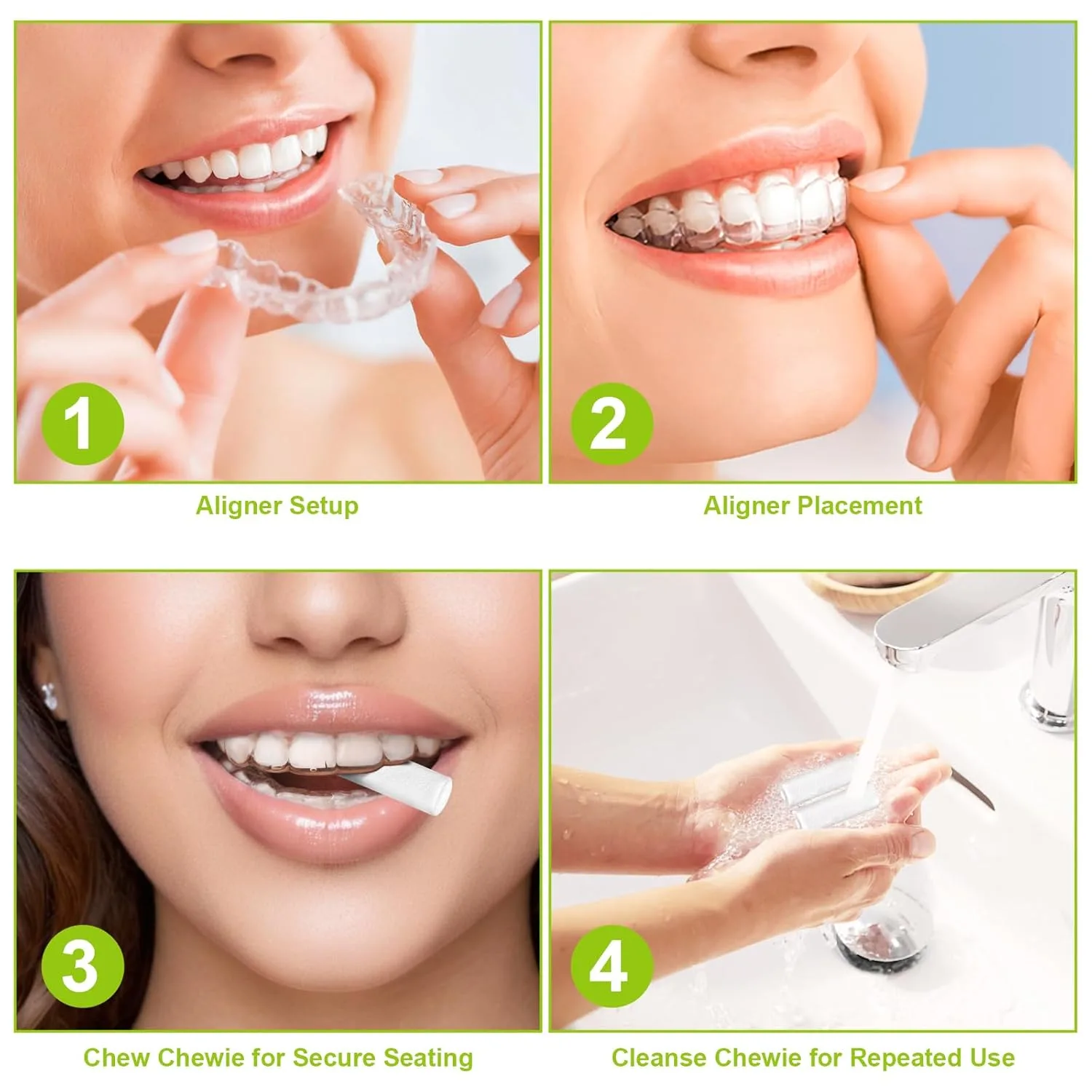 1

Aligner Setup

2

Aligner Placement

3

Chew Chewie for Secure Seating

4

Cleanse Chewie for Repeated Use